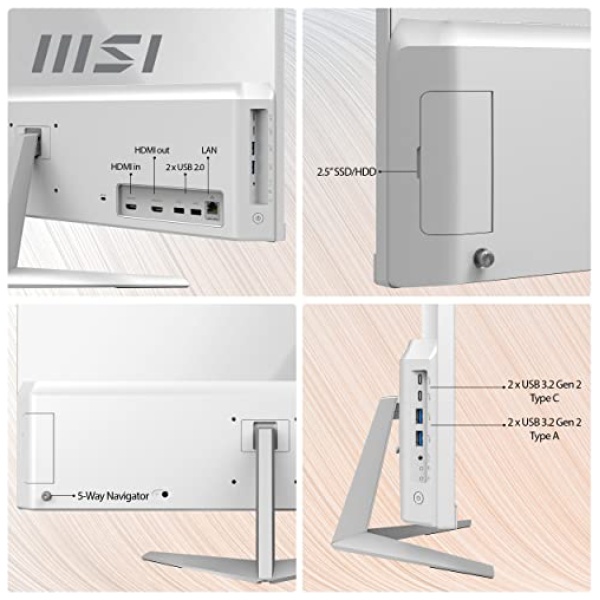 MSI

HDMI out

LAN

HDMI in

2 x USB 2.0

2.5" SSD/HDD

5-Way Navigator

2 x USB 3.2 Gen 2 Type C

2 x USB 3.2 Gen 2 Type A